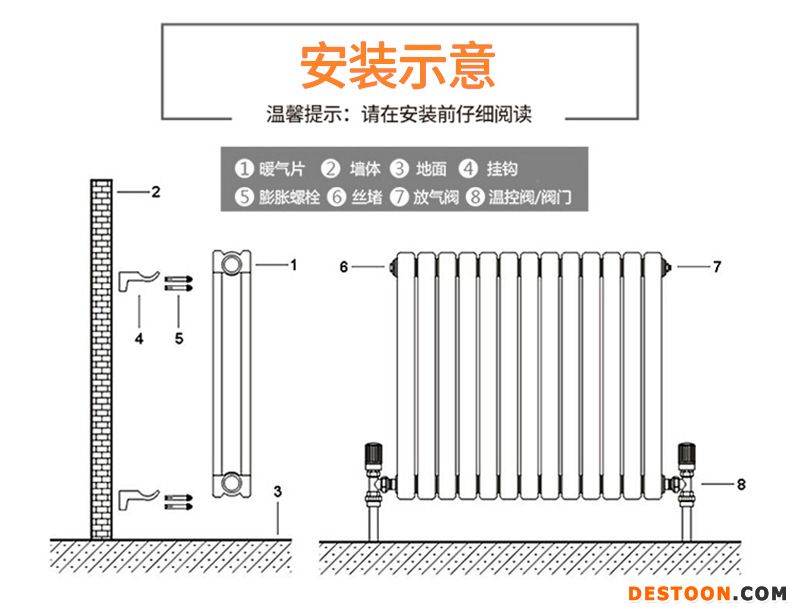 安装示意

温馨提示：请在安装前仔细阅读

① 暖气片 ② 墙体 ③ 地面 ④ 挂钩
⑤ 膨胀螺栓 ⑥ 丝堵 ⑦ 放气阀 ⑧ 温控阀/阀门

2
1
4
5
3
6
7
8

DESTOON.COM